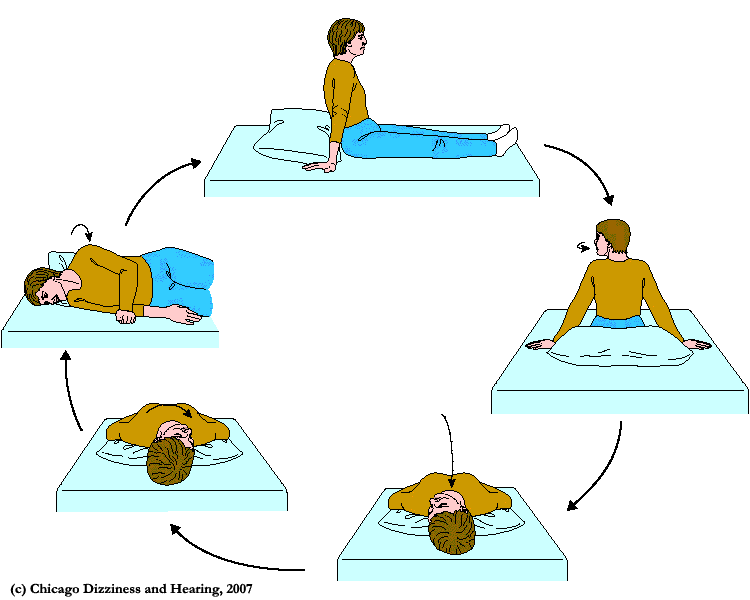 (c) Chicago Dizziness and Hearing, 2007